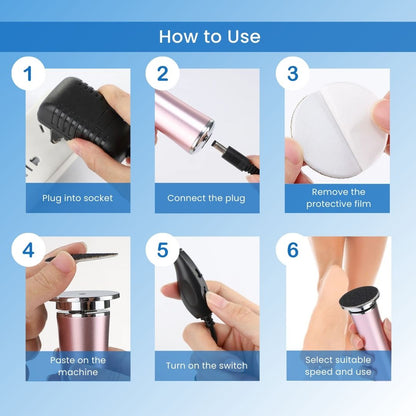 How to Use

1

Plug into socket

2

Connect the plug

3

Remove the protective film

4

Paste on the machine

5

Turn on the switch

6

Select suitable speed and use