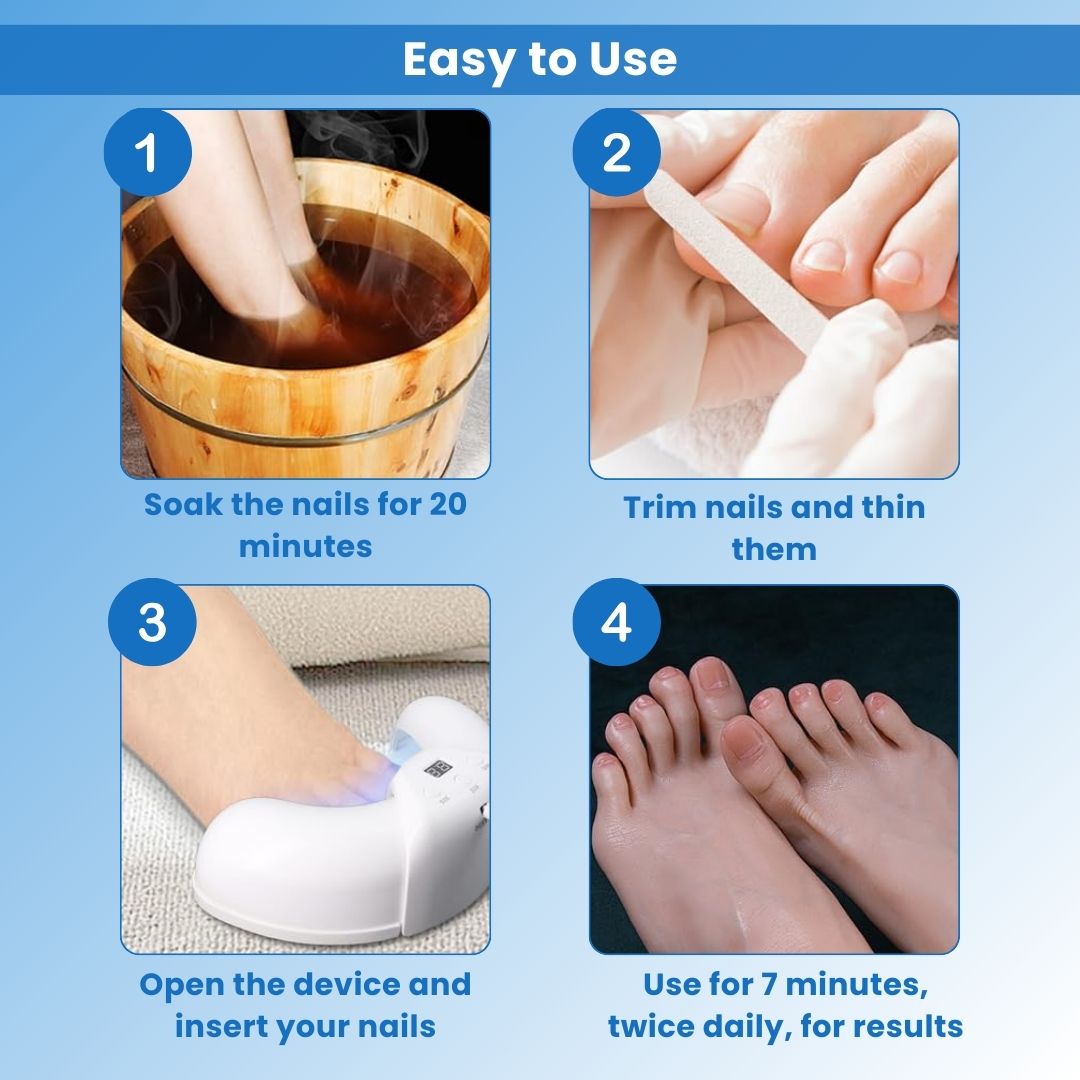 Easy to Use

1

Soak the nails for 20 minutes

2

Trim nails and thin them

3

Open the device and insert your nails

4

Use for 7 minutes, twice daily, for results